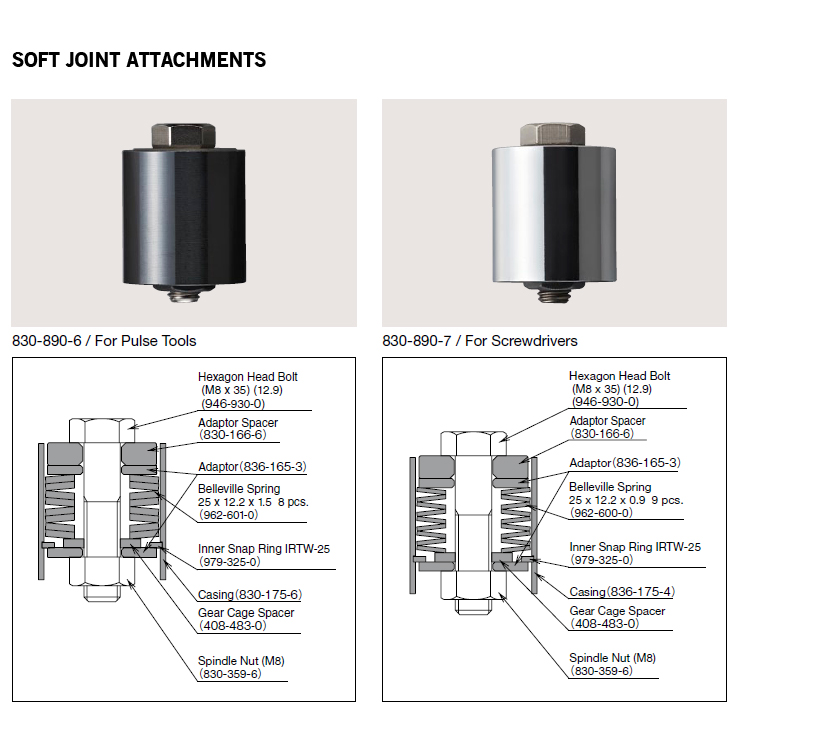 SOFT JOINT ATTACHMENTS

830-890-6 / For Pulse Tools

Hexagon Head Bolt
(M8 x 35) (12.9)
(946-930-0)
Adaptor Spacer
(830-166-6)
Adaptor (836-165-3)
Belleville Spring
25 x 12.2 x 1.5 8 pcs.
(962-601-0)
Inner Snap Ring IRTW-25
(979-325-0)
Casing (830-175-6)
Gear Cage Spacer
(408-483-0)
Spindle Nut (M8)
(830-359-6)

830-890-7 / For Screwdrivers

Hexagon Head Bolt
(M8 x 35) (12.9)
(946-930-0)
Adaptor Spacer
(830-166-6)
Adaptor (836-165-3)
Belleville Spring
25 x 12.2 x 0.9 9 pcs.
(962-600-0)
Inner Snap Ring IRTW-25
(979-325-0)
Casing (836-175-4)
Gear Cage Spacer
(408-483-0)
Spindle Nut (M8)
(830-359-6)